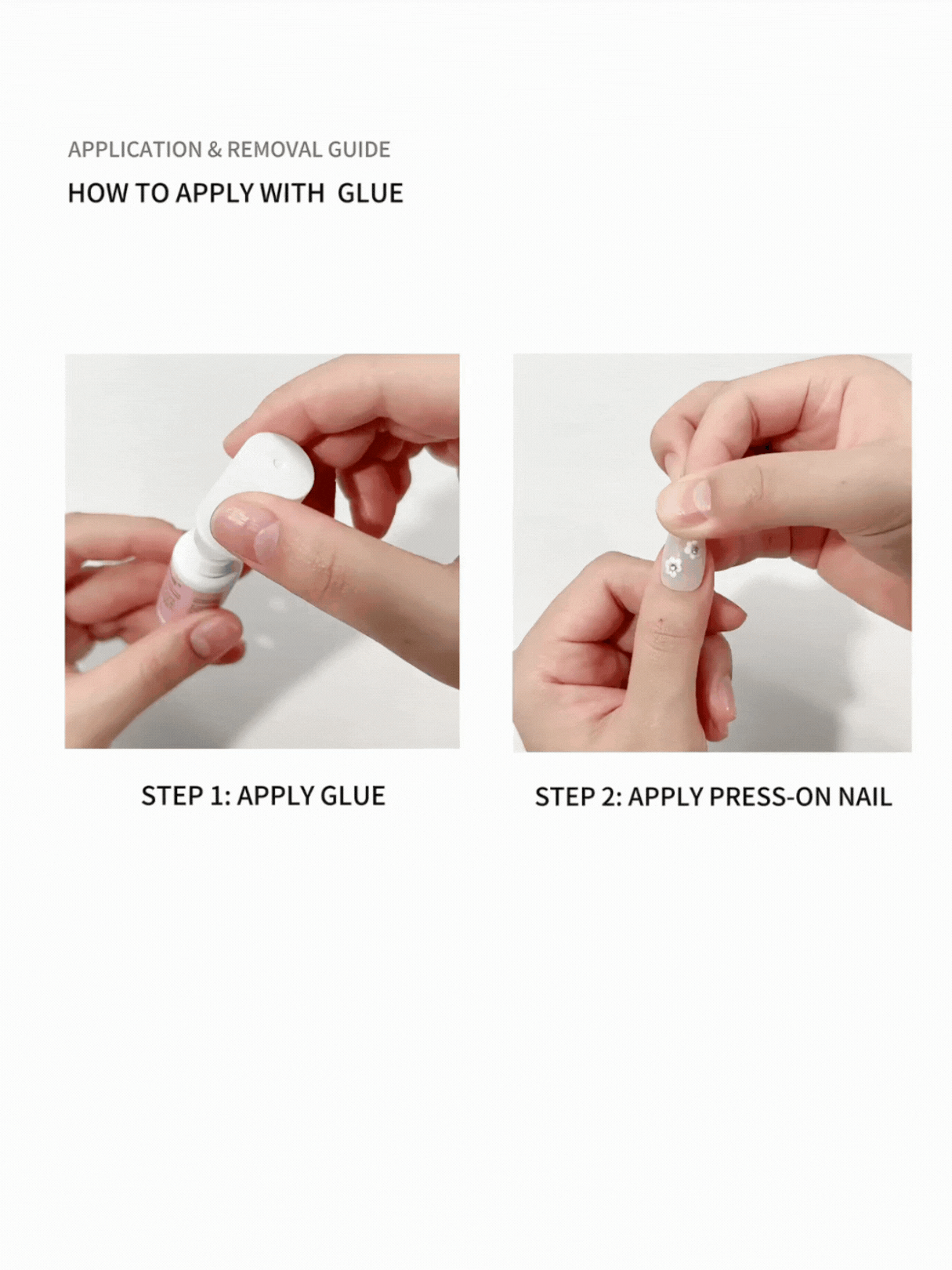 APPLICATION & REMOVAL GUIDE

HOW TO APPLY WITH GLUE

STEP 1: APPLY GLUE

STEP 2: APPLY PRESS-ON NAIL