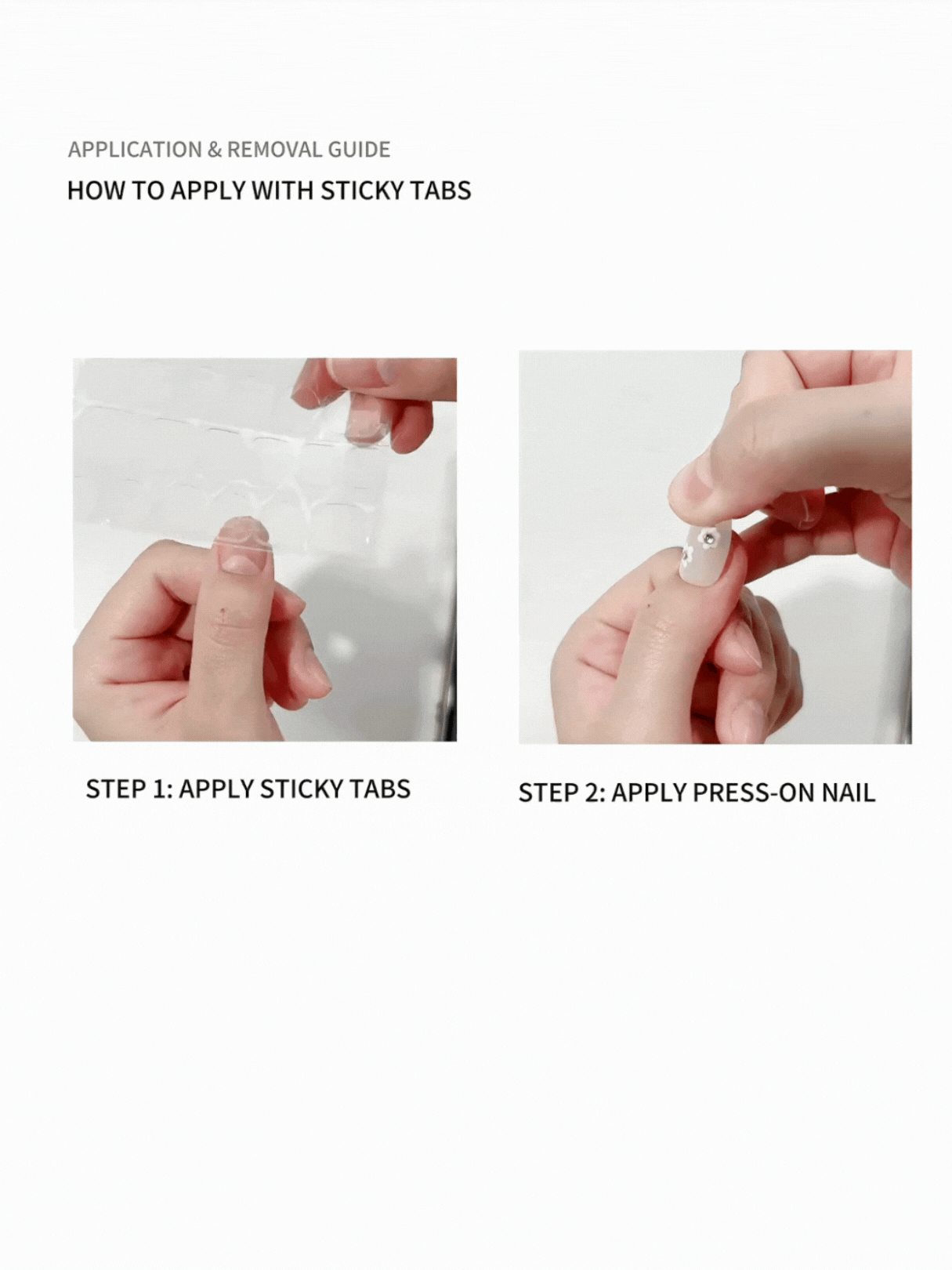 APPLICATION & REMOVAL GUIDE

HOW TO APPLY WITH STICKY TABS

STEP 1: APPLY STICKY TABS

STEP 2: APPLY PRESS-ON NAIL