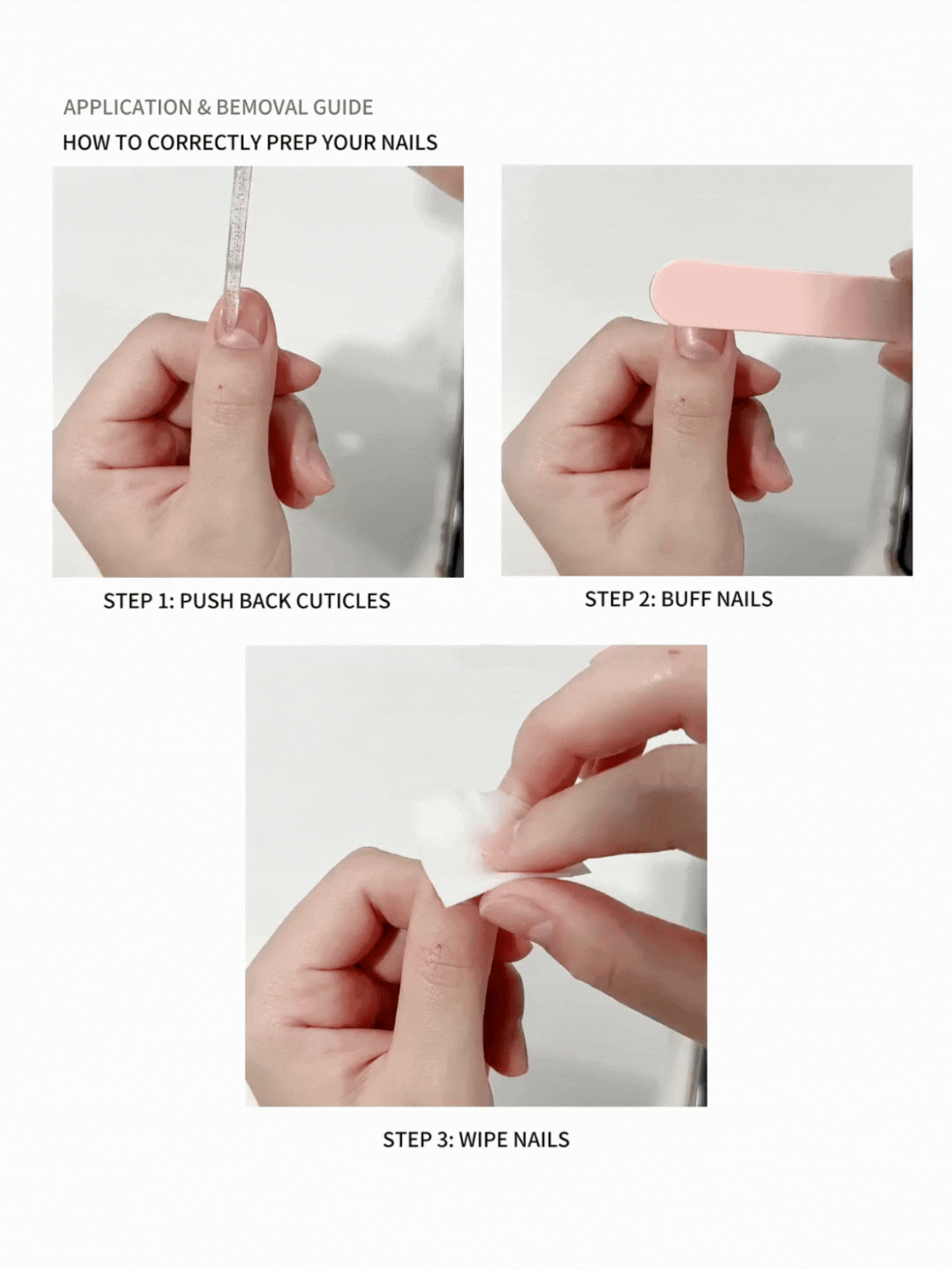 APPLICATION & BEMOVAL GUIDE

HOW TO CORRECTLY PREP YOUR NAILS

STEP 1: PUSH BACK CUTICLES

STEP 2: BUFF NAILS

STEP 3: WIPE NAILS