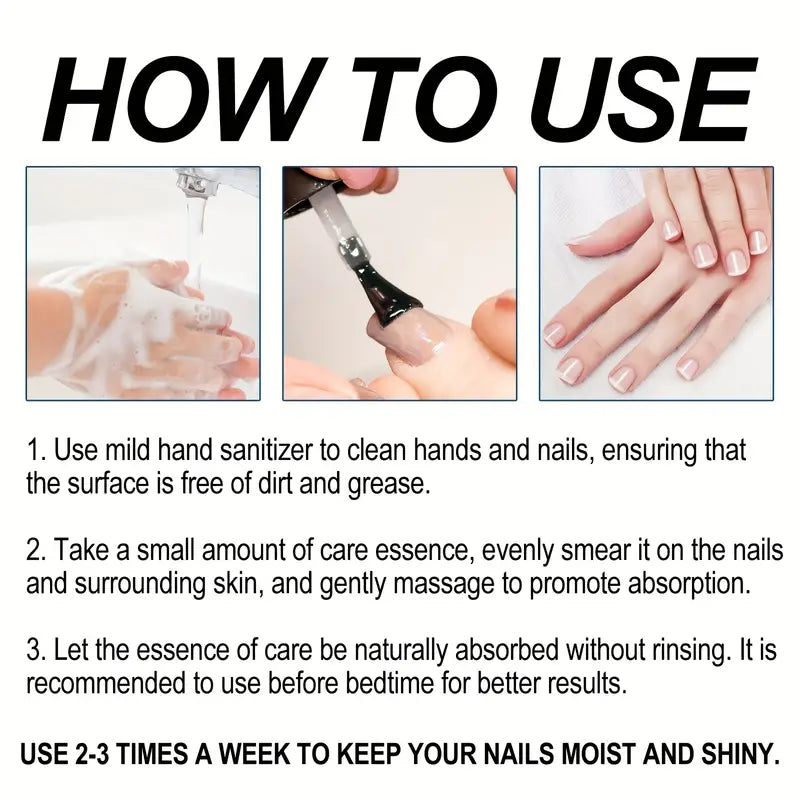 HOW TO USE

1. Use mild hand sanitizer to clean hands and nails, ensuring that the surface is free of dirt and grease.

2. Take a small amount of care essence, evenly smear it on the nails and surrounding skin, and gently massage to promote absorption.

3. Let the essence of care be naturally absorbed without rinsing. It is recommended to use before bedtime for better results.

USE 2-3 TIMES A WEEK TO KEEP YOUR NAILS MOIST AND SHINY.