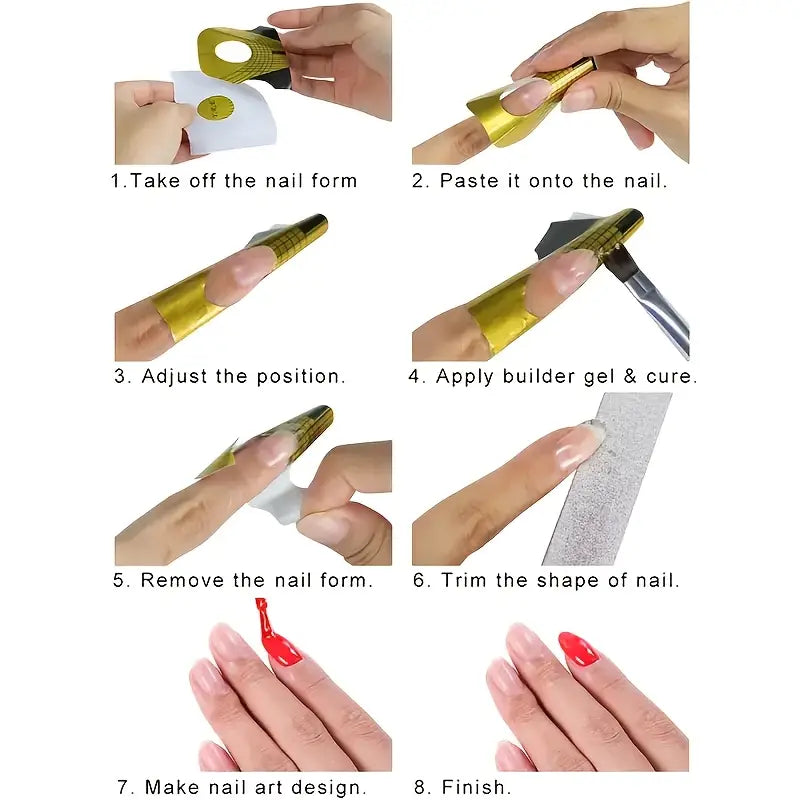 1.Take off the nail form

2. Paste it onto the nail.

3. Adjust the position.

4. Apply builder gel & cure.

5. Remove the nail form.

6. Trim the shape of nail.

7. Make nail art design.

8. Finish.