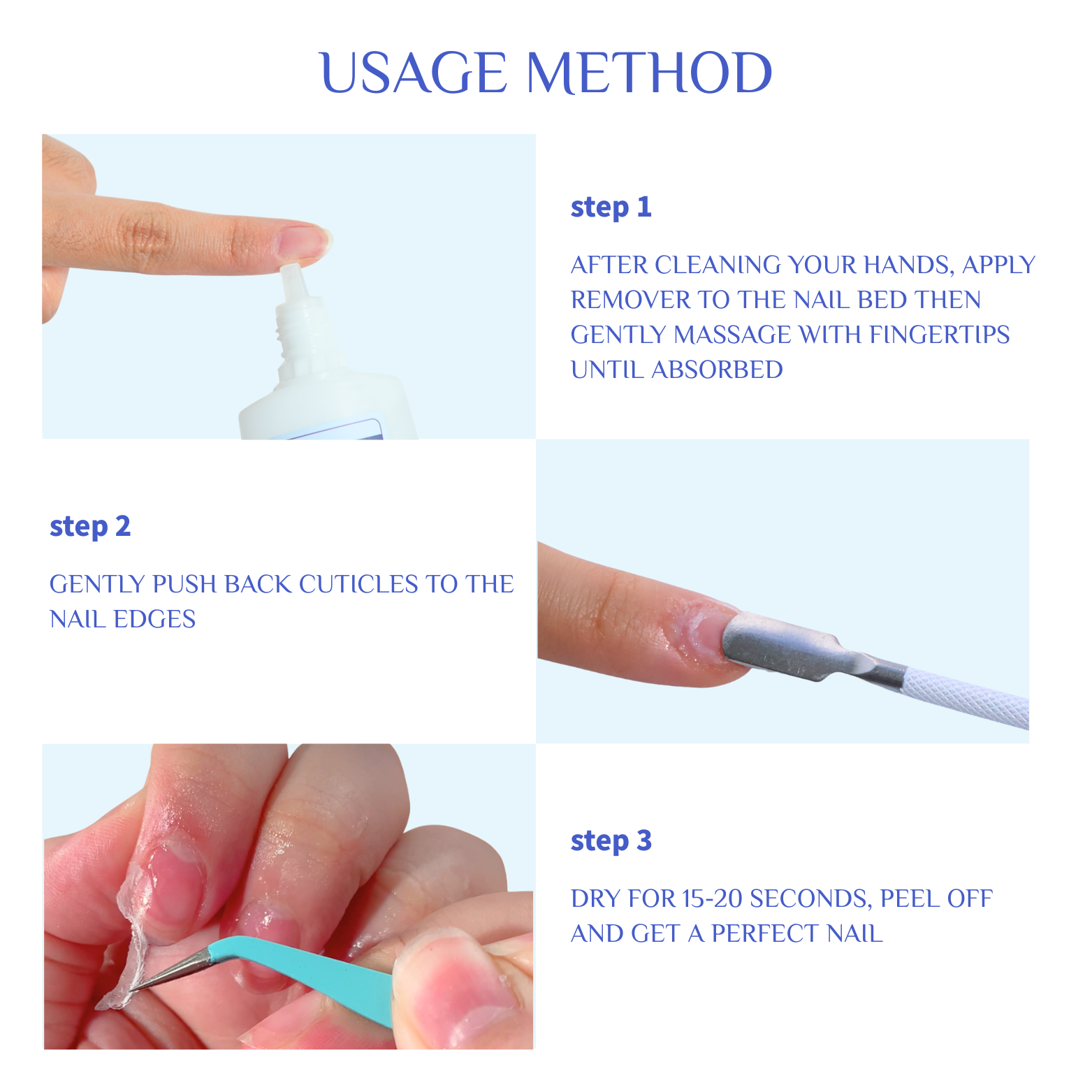 USAGE METHOD

step 1

AFTER CLEANING YOUR HANDS, APPLY REMOVER TO THE NAIL BED THEN GENTLY MASSAGE WITH FINGERTIPS UNTIL ABSORBED

step 2

GENTLY PUSH BACK CUTICLES TO THE NAIL EDGES

step 3

DRY FOR 15-20 SECONDS, PEEL OFF AND GET A PERFECT NAIL