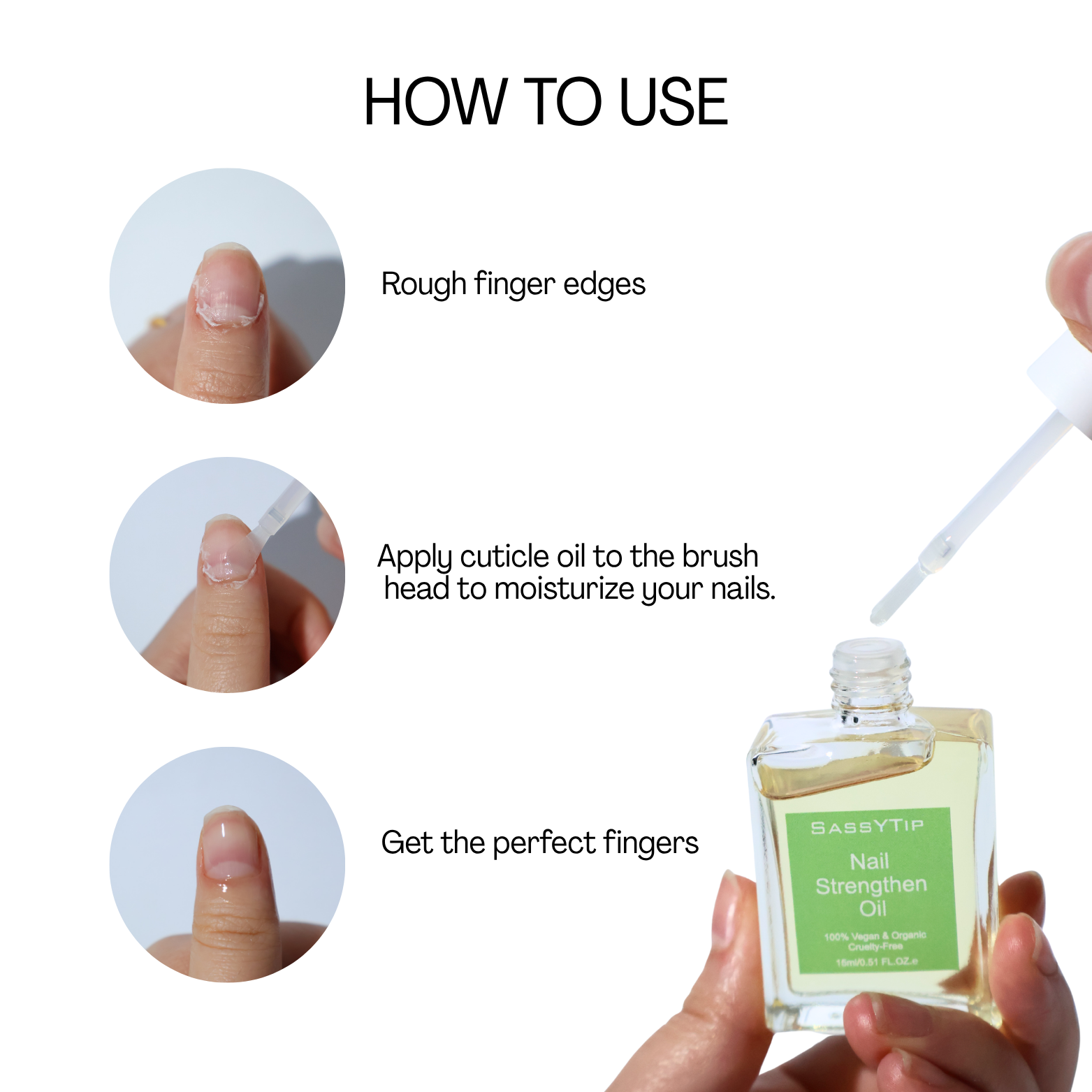 HOW TO USE

Rough finger edges

Apply cuticle oil to the brush head to moisturize your nails.

Get the perfect fingers

SASSYTIP

Nail Strengthen Oil

100% Vegan & Organic
Cruelty-Free
15ml/0.51 FL.OZ.e