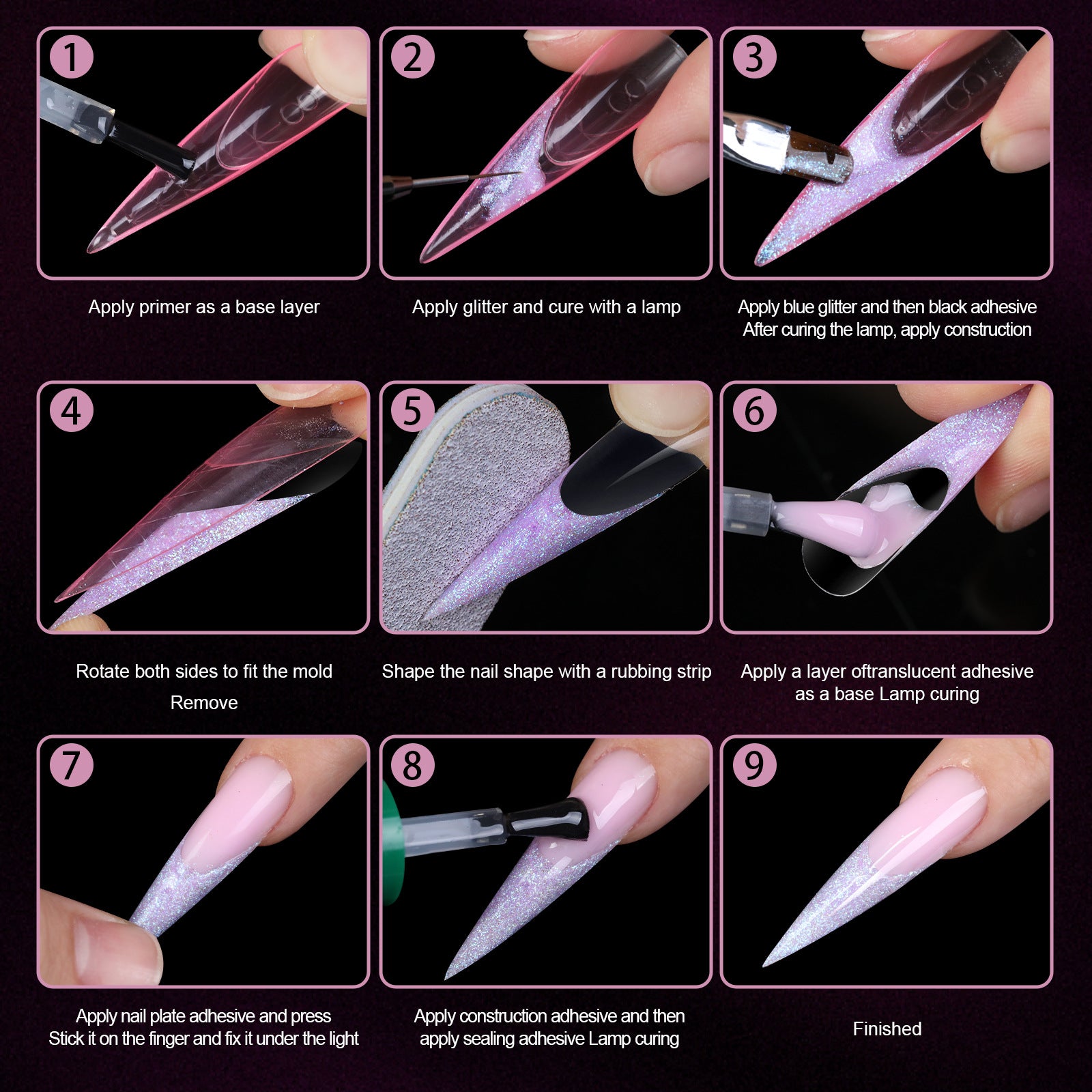 1

Apply primer as a base layer

2

Apply glitter and cure with a lamp

3

Apply blue glitter and then black adhesive
After curing the lamp, apply construction

4

Rotate both sides to fit the mold
Remove

5

Shape the nail shape with a rubbing strip

6

Apply a layer oftranslucent adhesive as a base Lamp curing

7

Apply nail plate adhesive and press
Stick it on the finger and fix it under the light

8

Apply construction adhesive and then apply sealing adhesive Lamp curing

9

Finished