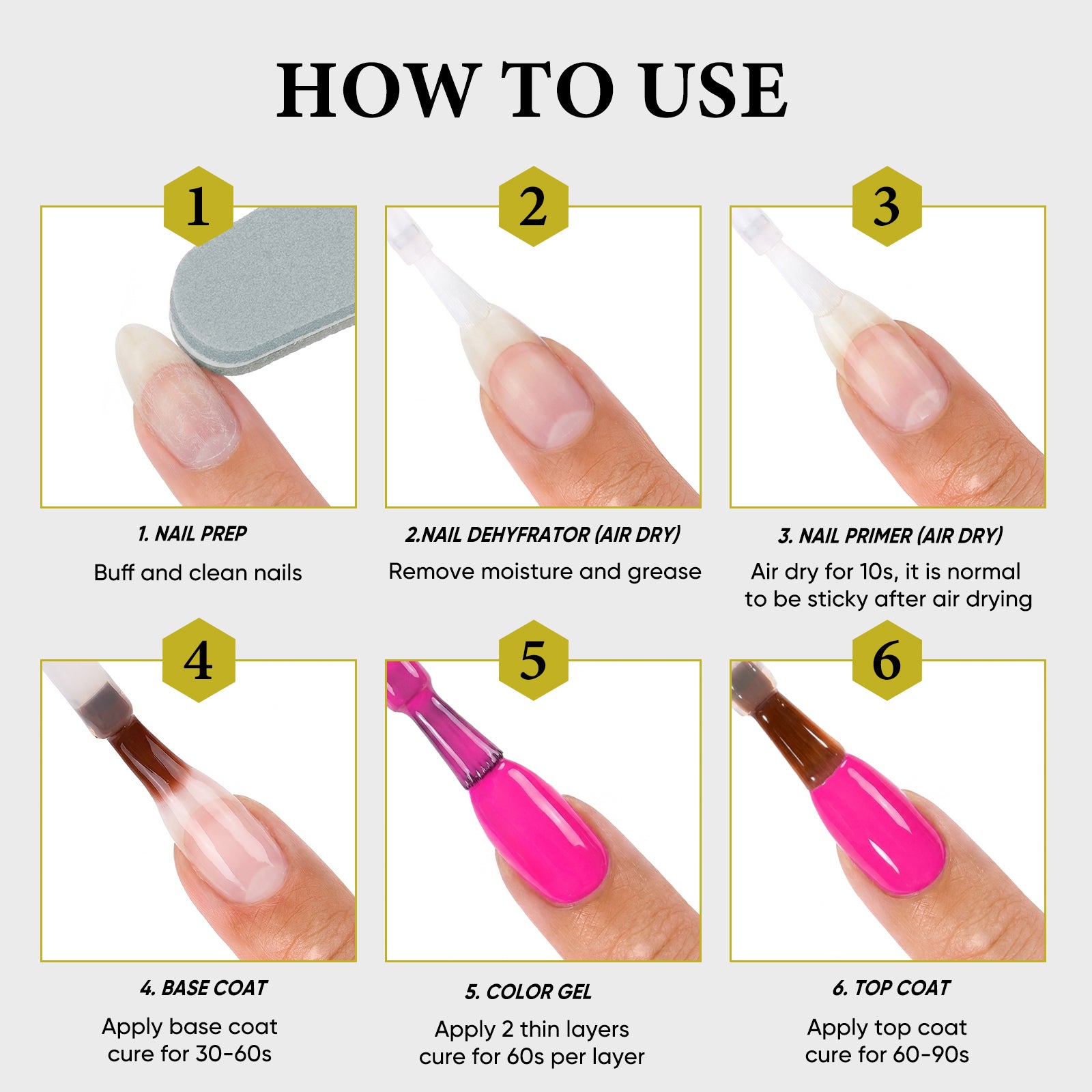 HOW TO USE

1

1. NAIL PREP

Buff and clean nails

2

2.NAIL DEHYFRATOR (AIR DRY)

Remove moisture and grease

3

3. NAIL PRIMER (AIR DRY)

Air dry for 10s, it is normal to be sticky after air drying

4

4. BASE COAT

Apply base coat cure for 30-60s

5

5. COLOR GEL

Apply 2 thin layers cure for 60s per layer

6

6. TOP COAT

Apply top coat cure for 60-90s