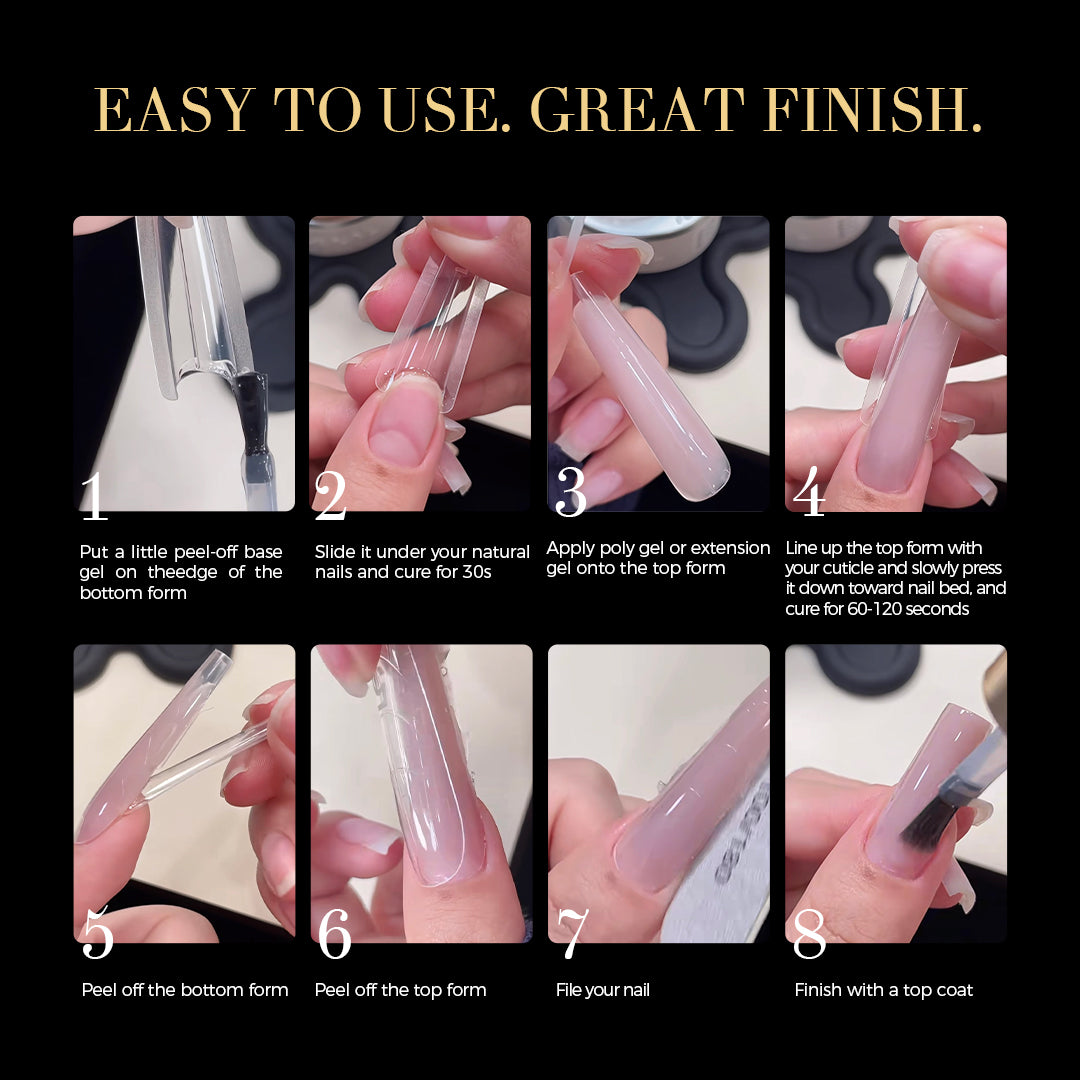 EASY TO USE. GREAT FINISH.

1

Put a little peel-off base gel on theedge of the bottom form

2

Slide it under your natural nails and cure for 30s

3

Apply poly gel or extension gel onto the top form

4

Line up the top form with your cuticle and slowly press it down toward nail bed, and cure for 60-120 seconds

5

Peel off the bottom form

6

Peel off the top form

7

File your nail

8

Finish with a top coat