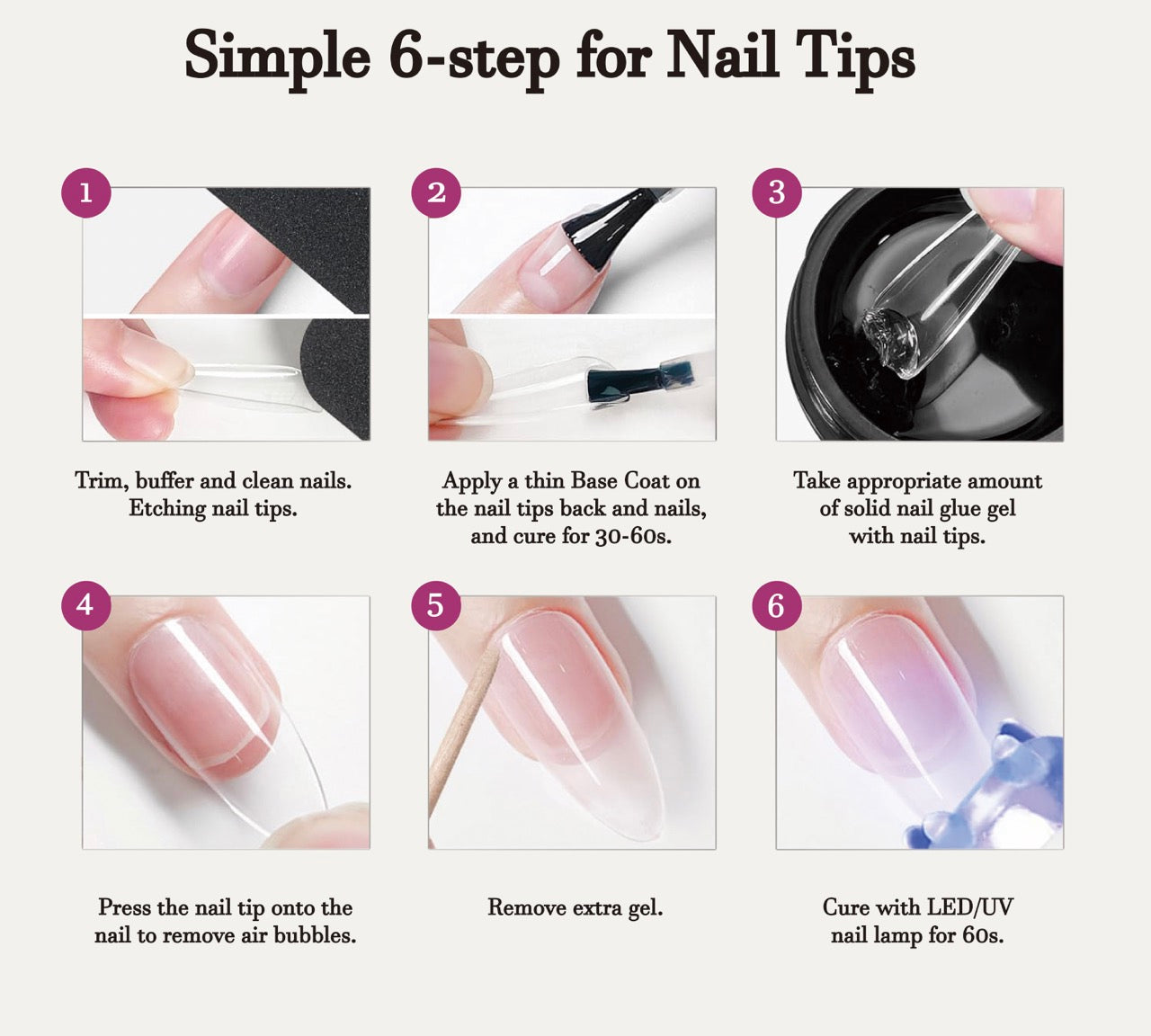 Simple 6-step for Nail Tips

1

Trim, buffer and clean nails. Etching nail tips.

2

Apply a thin Base Coat on the nail tips back and nails, and cure for 30-60s.

3

Take appropriate amount of solid nail glue gel with nail tips.

4

Press the nail tip onto the nail to remove air bubbles.

5

Remove extra gel.

6

Cure with LED/UV nail lamp for 60s.